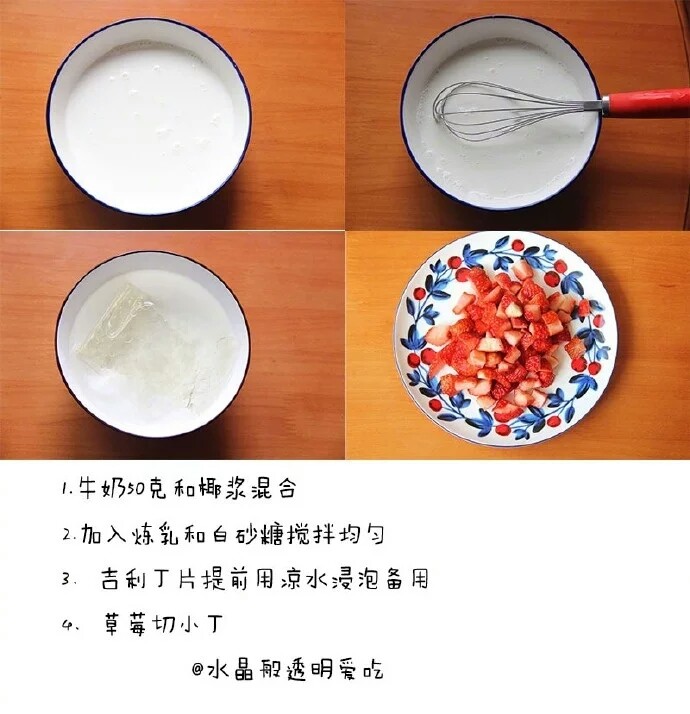 1. 牛奶50克和椰浆混合

2. 加入炼乳和白砂糖搅拌均匀

3. 吉利丁片提前用凉水浸泡备用

4. 草莓切小丁

@水晶般透明爱吃